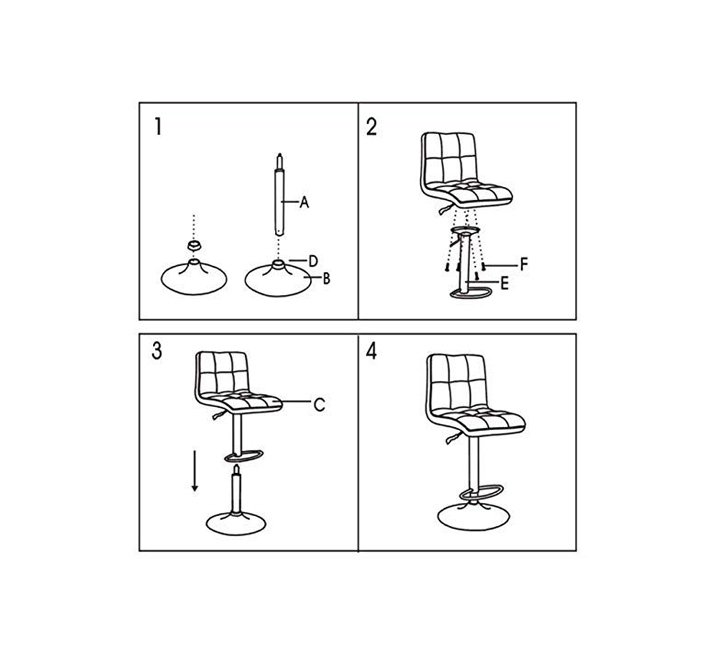 1

A

D

B

2

F

E

3

C

4